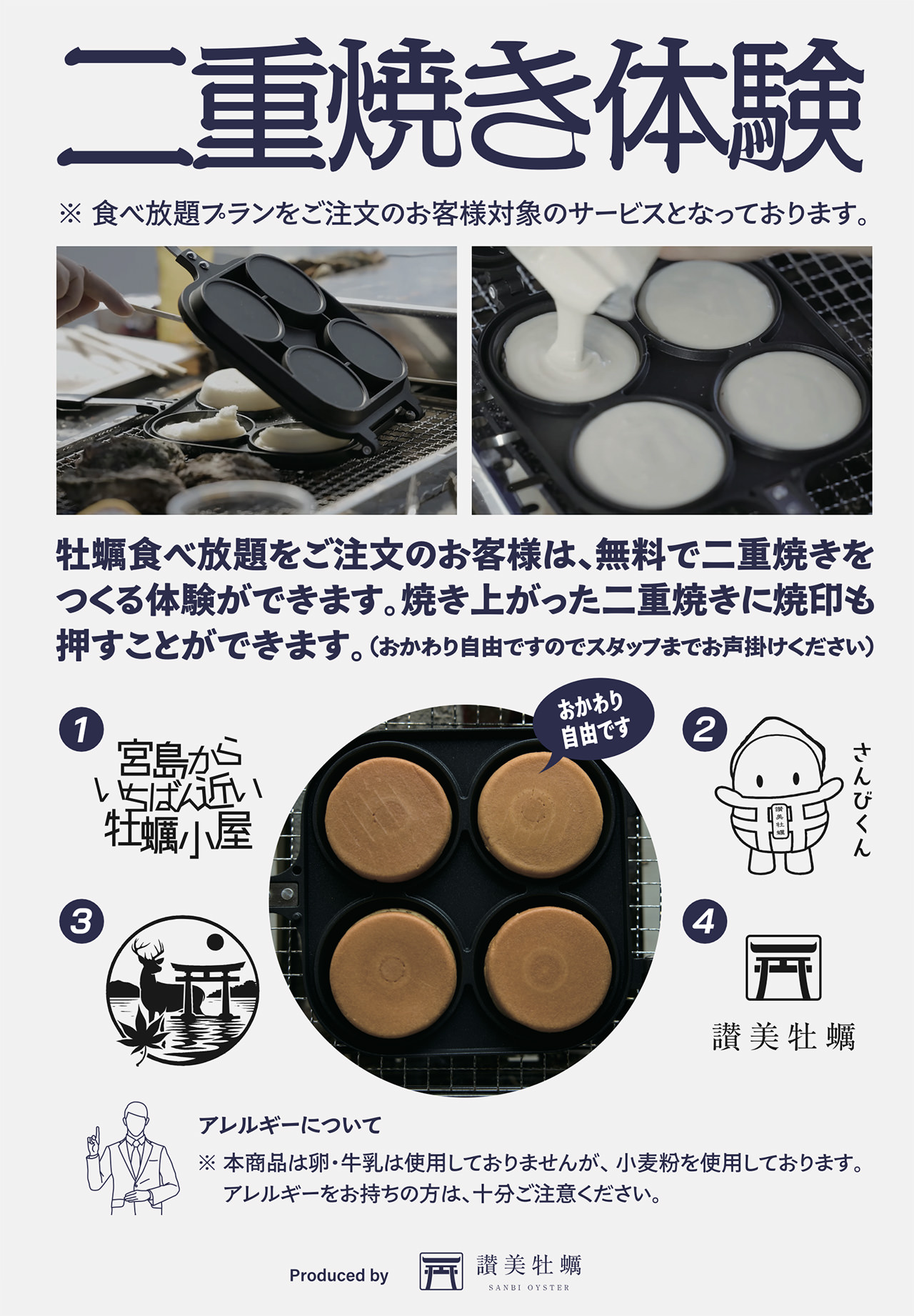 二重焼き体験

※ 食べ放題プランをご注文のお客様対象のサービスとなっております。

牡蠣食べ放題をご注文のお客様は、無料で二重焼きをつくる体験ができます。焼き上がった二重焼きに焼印も押すことができます。（おかわり自由ですのでスタッフまでお声掛けください）

1

宮島から いちばん近い 牡蠣小屋

おかわり 自由です

2

讃美牡蠣

さんびくん

3

4

讃美牡蠣

アレルギーについて

※ 本商品は卵・牛乳は使用しておりませんが、小麦粉を使用しております。アレルギーをお持ちの方は、十分ご注意ください。

Produced by 讃美牡蠣 SANBI OYSTER